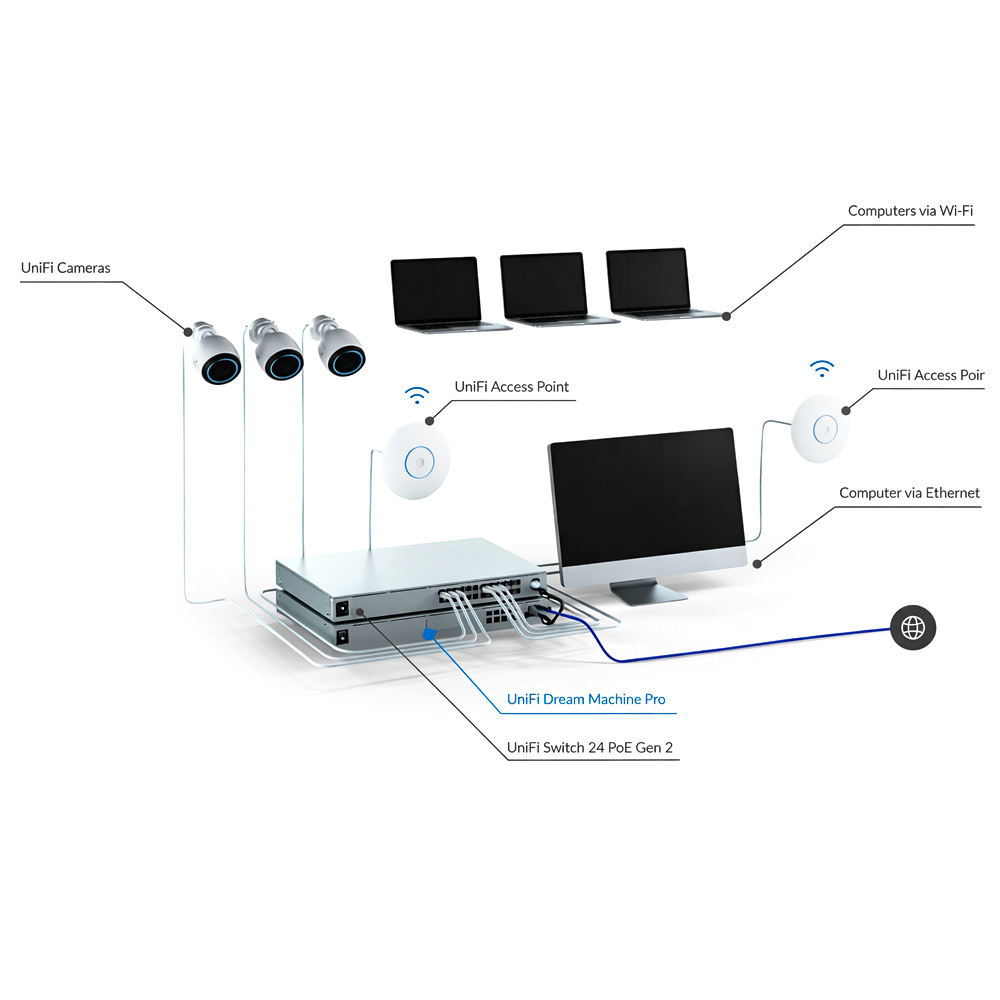 Computers via Wi-Fi

UniFi Cameras

UniFi Access Point

UniFi Access Poir

Computer via Ethernet

UniFi Dream Machine Pro

UniFi Switch 24 PoE Gen 2