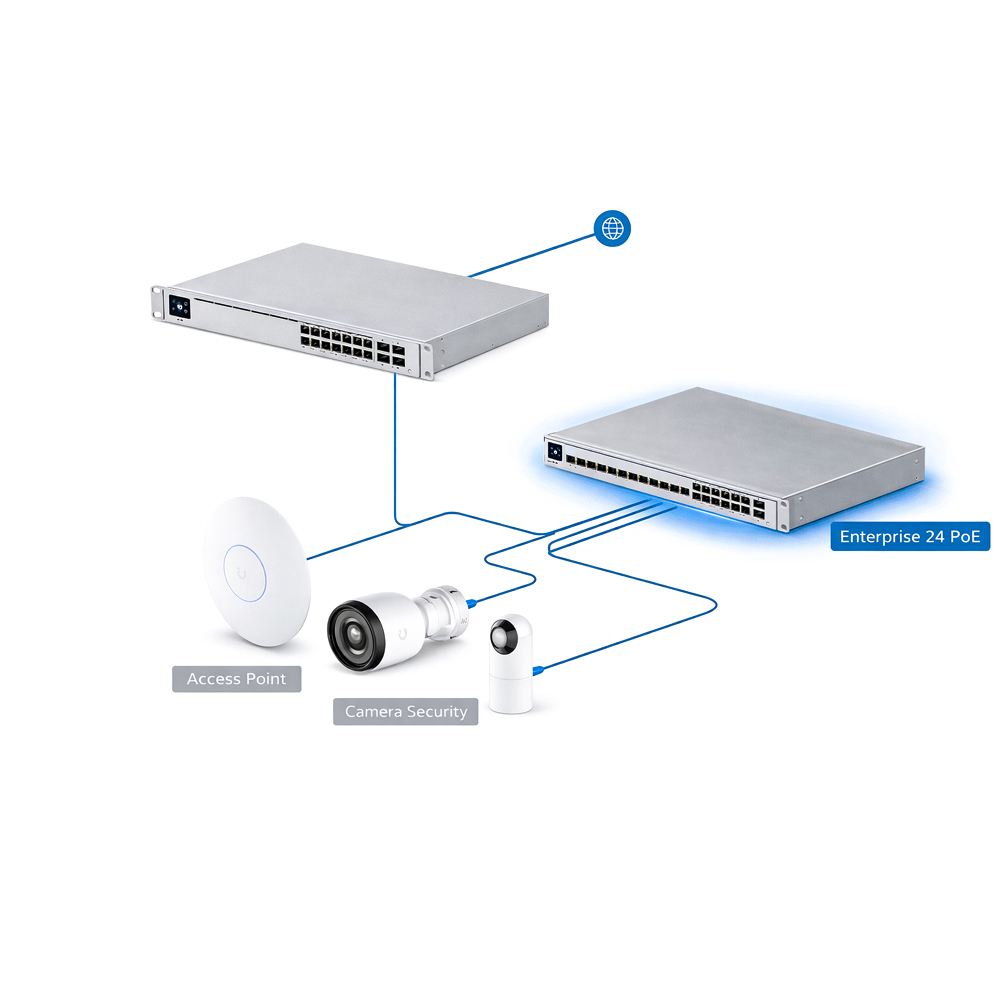 Enterprise 24 PoE

Access Point

Camera Security